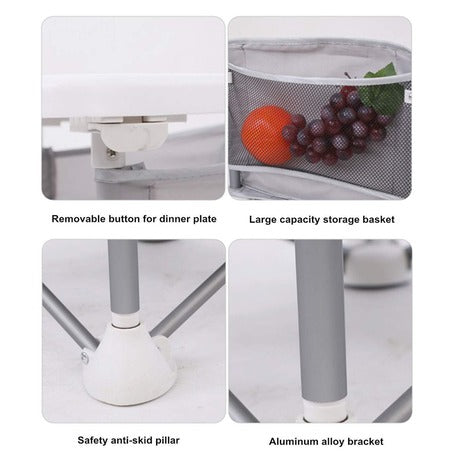 Removable button for dinner plate

Large capacity storage basket

Safety anti-skid pillar

Aluminum alloy bracket