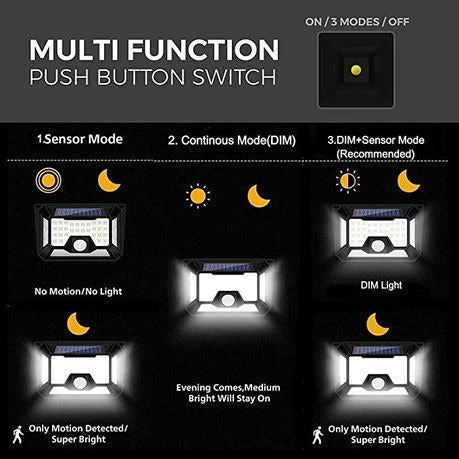 MULTI FUNCTION
PUSH BUTTON SWITCH

ON / 3 MODES / OFF

1.Sensor Mode

No Motion/No Light

Only Motion Detected/ Super Bright

2. Continous Mode(DIM)

Evening Comes,Medium Bright Will Stay On

3.DIM+Sensor Mode (Recommended)

DIM Light

Only Motion Detected/ Super Bright